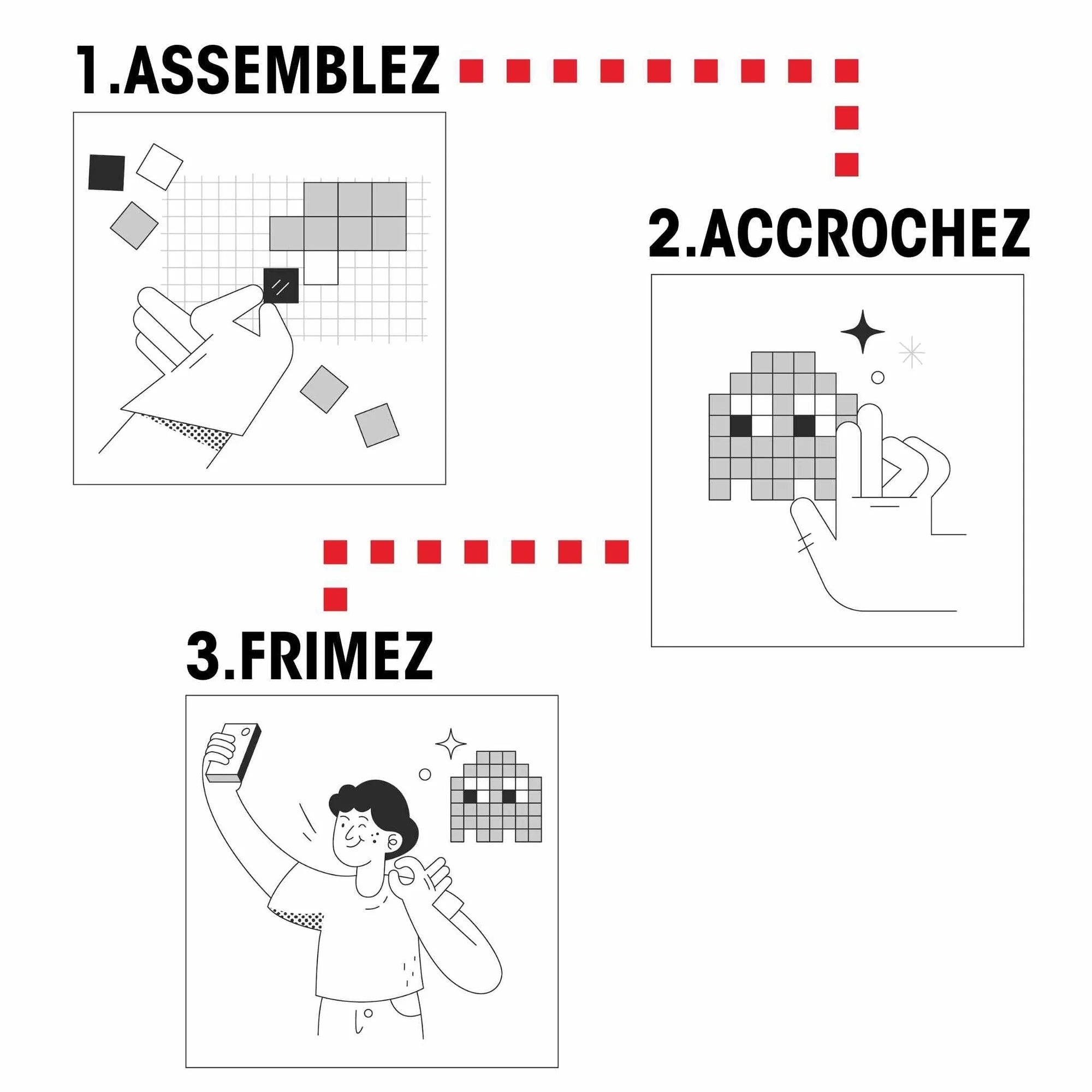 1.ASSEMBLEZ

2.ACCROCHEZ

3.FRIMEZ